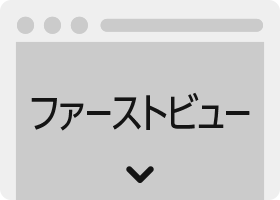 ファーストビュー